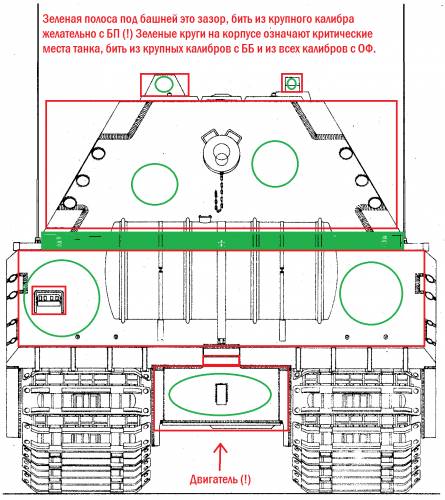 Зеленая полоса под башней это зазор, бить из крупного калибра желательно с БП (!) Зеленые круги на корпусе означают критические места танка, бить из крупных калибров с ББ и из всех калибров с ОФ.

Двигатель (!)